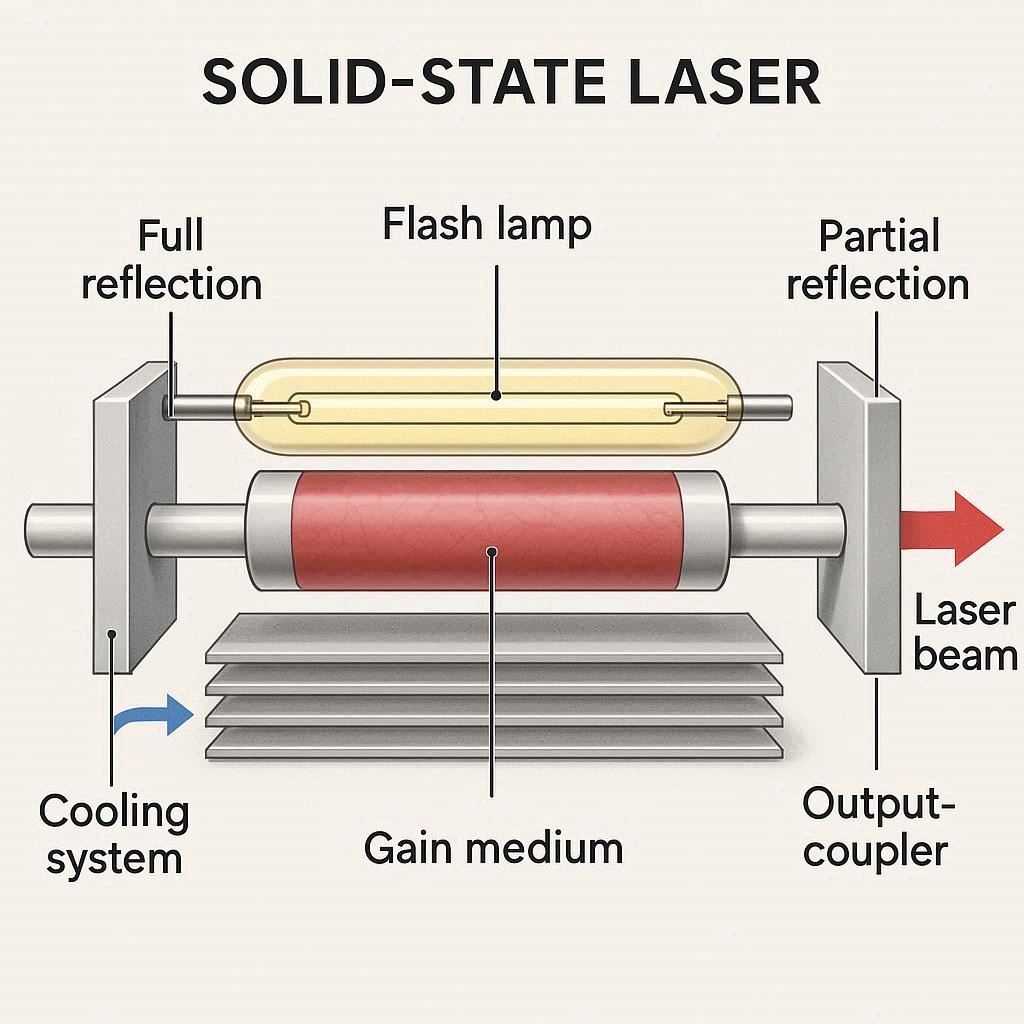 SOLID-STATE LASER

Full reflection

Flash lamp

Partial reflection

Laser beam

Cooling system

Gain medium

Output-coupler